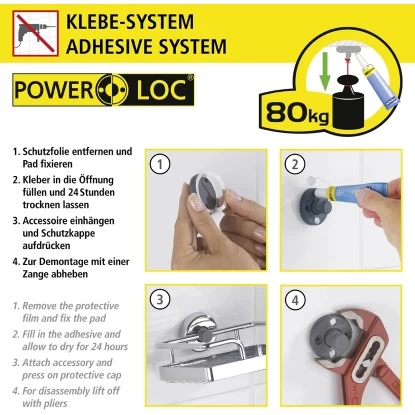 KLEBE-SYSTEM
ADHESIVE SYSTEM

POWER LOC®

80kg

1. Schutzfolie entfernen und Pad fixieren
2. Kleber in die Öffnung füllen und 24 Stunden trocknen lassen
3. Accessoire einhängen und Schutzkappe aufdrücken
4. Zur Demontage mit einer Zange abheben

1. Remove the protective film and fix the pad
2. Fill in the adhesive and allow to dry for 24 hours
3. Attach accessory and press on protective cap
4. For disassembly lift off with pliers

1

2

3

4